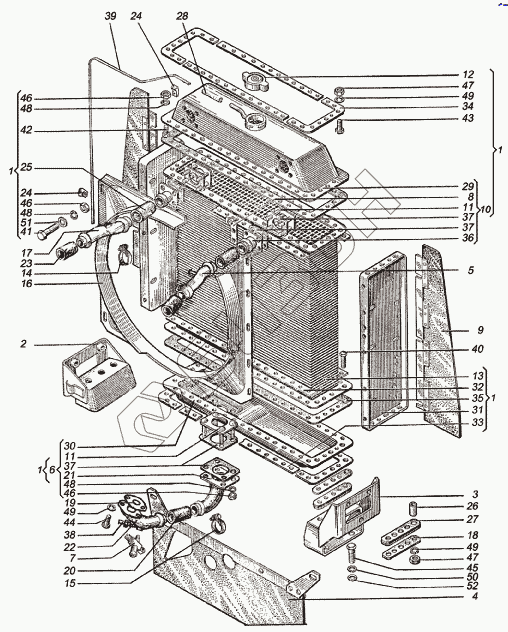 39
24
28
12
47
49
34
43
1
46
48
42
1
25
24
46
48
51
41
17
23
14
16
29
8
11
37
37
36
10
5
2
9
40
13
32
35
31
33
1
30
11
1
6
37
21
48
46
19
49
44
38
22
7
20
15
3
26
27
18
49
47
45
50
52
4